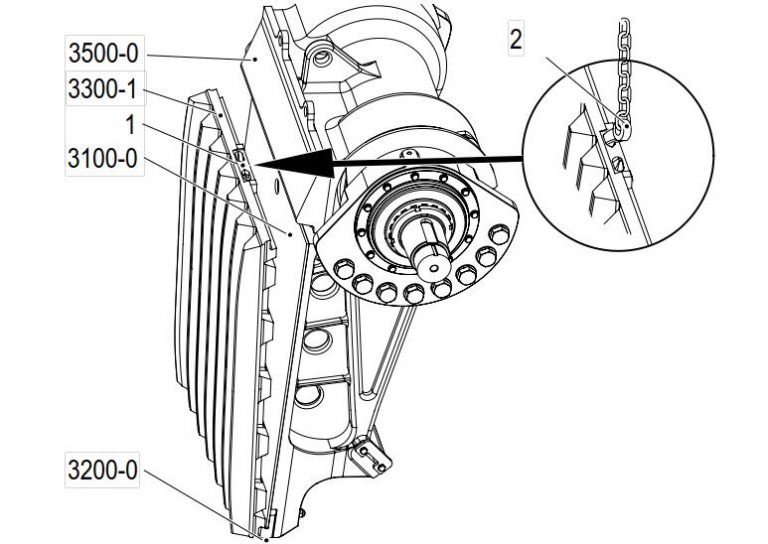 3500-0
3300-1
1
3100-0
2
3200-0