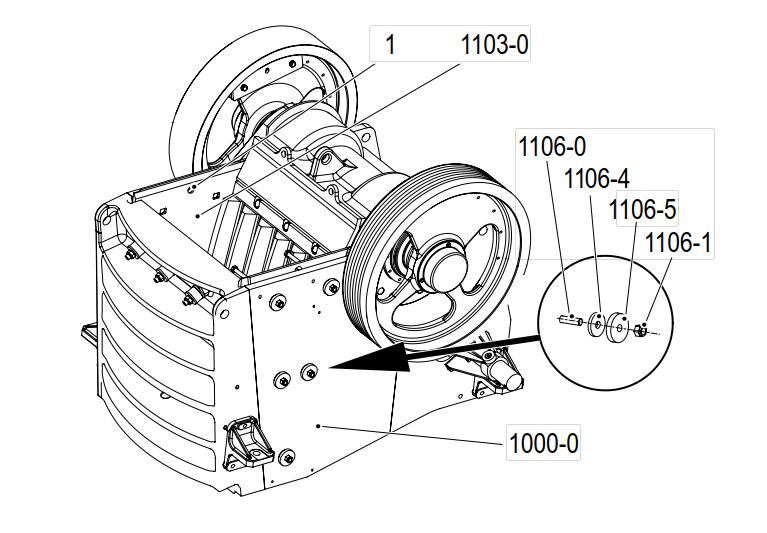 1
1103-0
1106-0
1106-4
1106-5
1106-1
1000-0